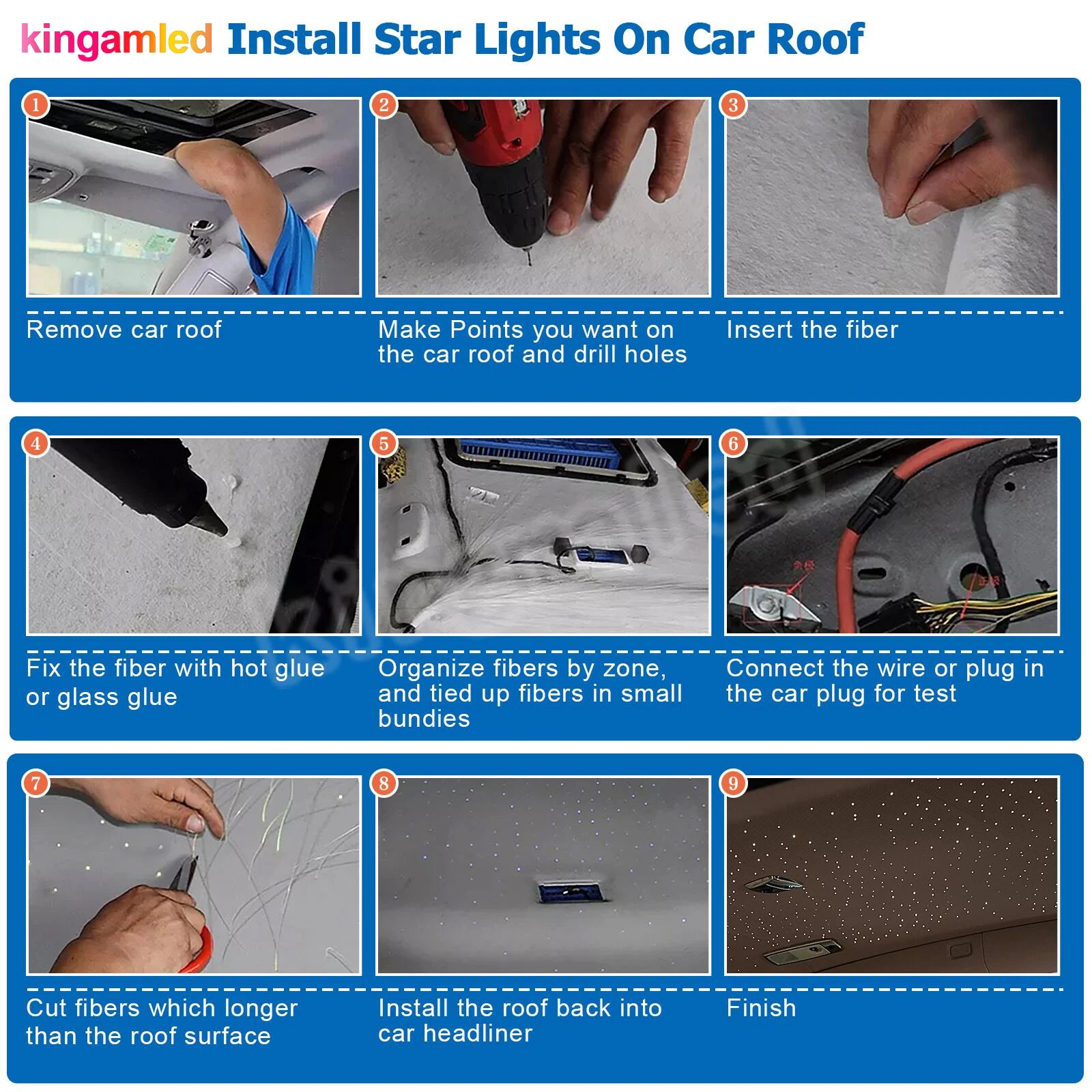 kingamled Install Star Lights On Car Roof

1
Remove car roof

2
Make Points you want on the car roof and drill holes

3
Insert the fiber

4
Fix the fiber with hot glue or glass glue

5
Organize fibers by zone, and tied up fibers in small bundies

6
Connect the wire or plug in the car plug for test

7
Cut fibers which longer than the roof surface

8
Install the roof back into car headliner

9
Finish